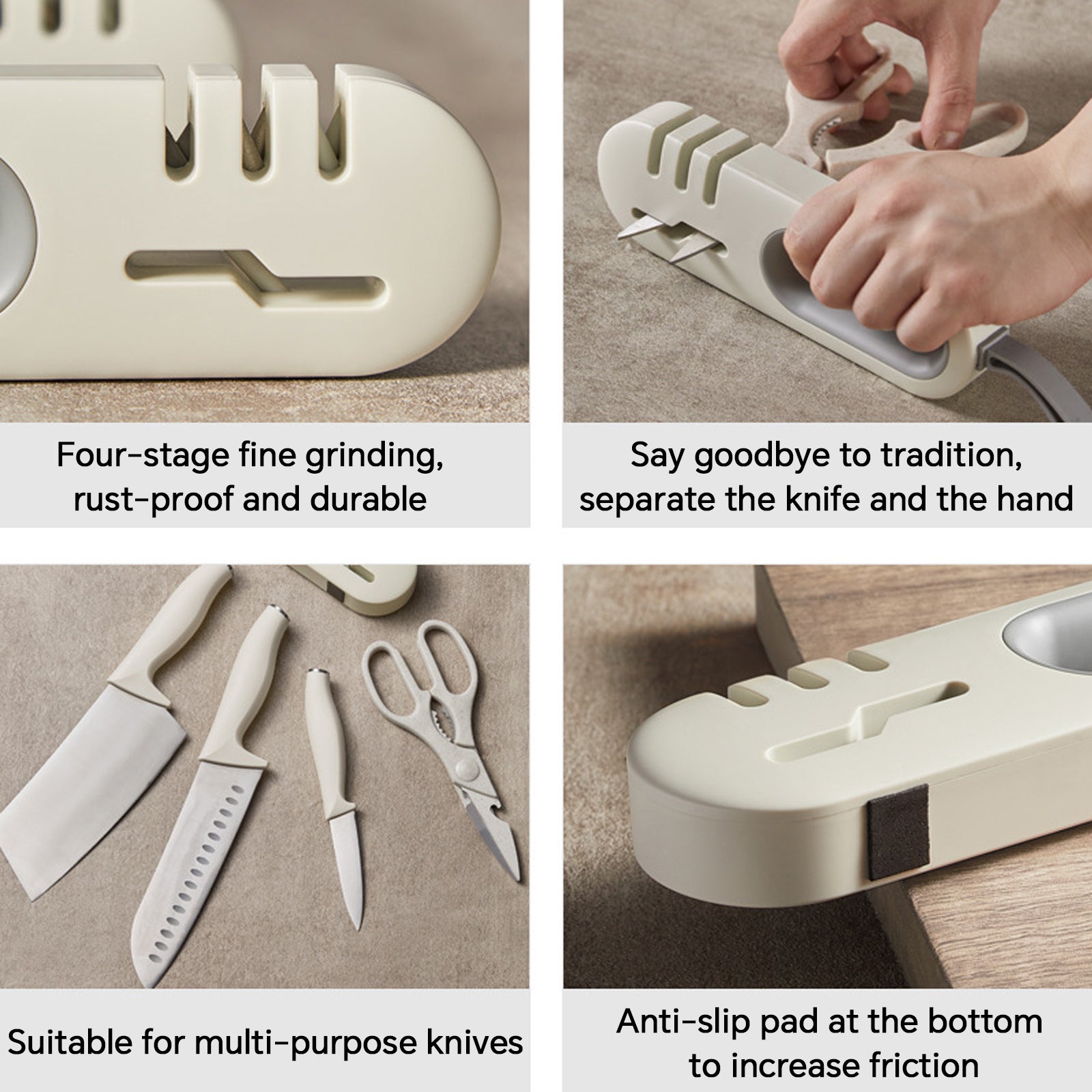 Four-stage fine grinding, rust-proof and durable

Say goodbye to tradition, separate the knife and the hand

Suitable for multi-purpose knives

Anti-slip pad at the bottom to increase friction